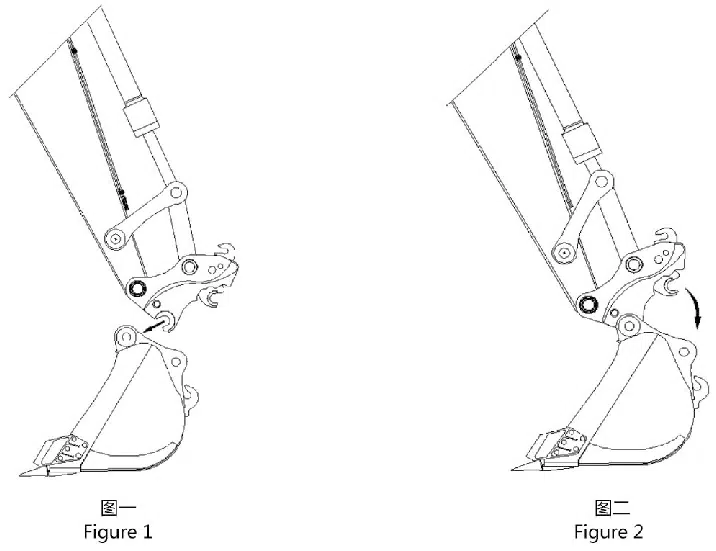 图一
Figure 1

图二
Figure 2