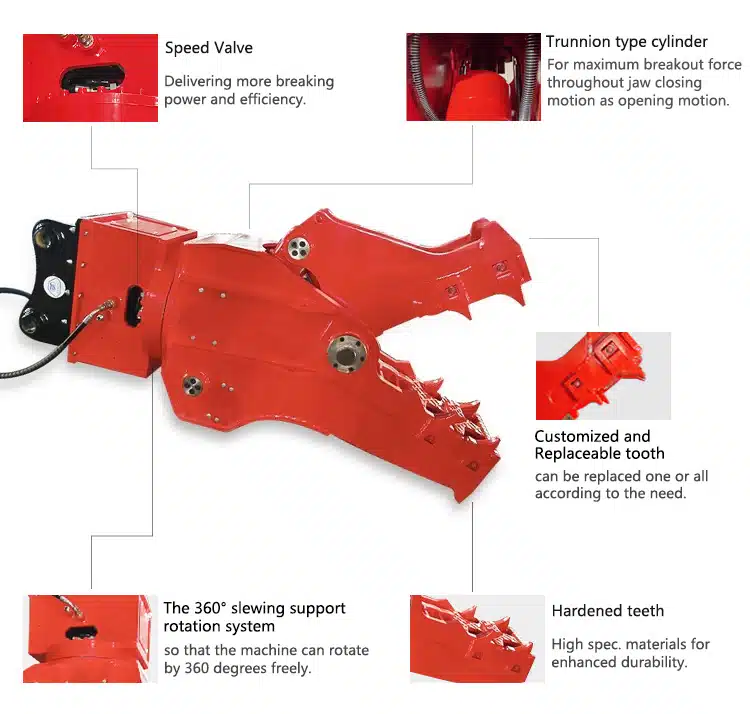 Speed Valve

Delivering more breaking power and efficiency.

Trunnion type cylinder

For maximum breakout force throughout jaw closing motion as opening motion.

Customized and Replaceable tooth

can be replaced one or all according to the need.

The 360° slewing support rotation system

so that the machine can rotate by 360 degrees freely.

Hardened teeth

High spec. materials for enhanced durability.